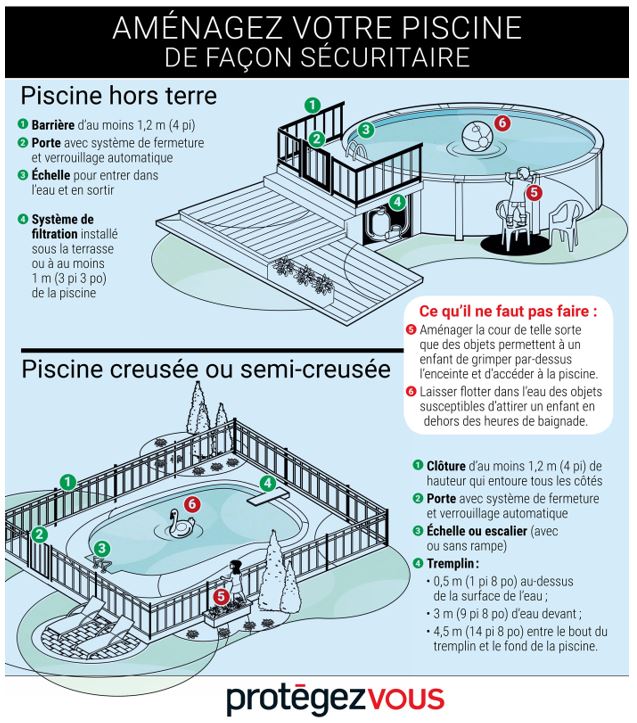 AMÉNAGEZ VOTRE PISCINE
DE FAÇON SÉCURITAIRE

Piscine hors terre

1 Barrière d'au moins 1,2 m (4 pi)
2 Porte avec système de fermeture et verrouillage automatique
3 Échelle pour entrer dans l'eau et en sortir

4 Système de filtration installé sous la terrasse ou à au moins 1 m (3 pi 3 po) de la piscine

1
2
3
4
5
6

Ce qu'il ne faut pas faire :
5 Aménager la cour de telle sorte que des objets permettent à un enfant de grimper par-dessus l'enceinte et d'accéder à la piscine.
6 Laisser flotter dans l'eau des objets susceptibles d'attirer un enfant en dehors des heures de baignade.

Piscine creusée ou semi-creusée

1
2
3
4
5
6

1 Clôture d'au moins 1,2 m (4 pi) de hauteur qui entoure tous les côtés
2 Porte avec système de fermeture et verrouillage automatique
3 Échelle ou escalier (avec ou sans rampe)
4 Tremplin :
• 0,5 m (1 pi 8 po) au-dessus de la surface de l'eau ;
• 3 m (9 pi 8 po) d'eau devant ;
• 4,5 m (14 pi 8 po) entre le bout du tremplin et le fond de la piscine.

protégezvous